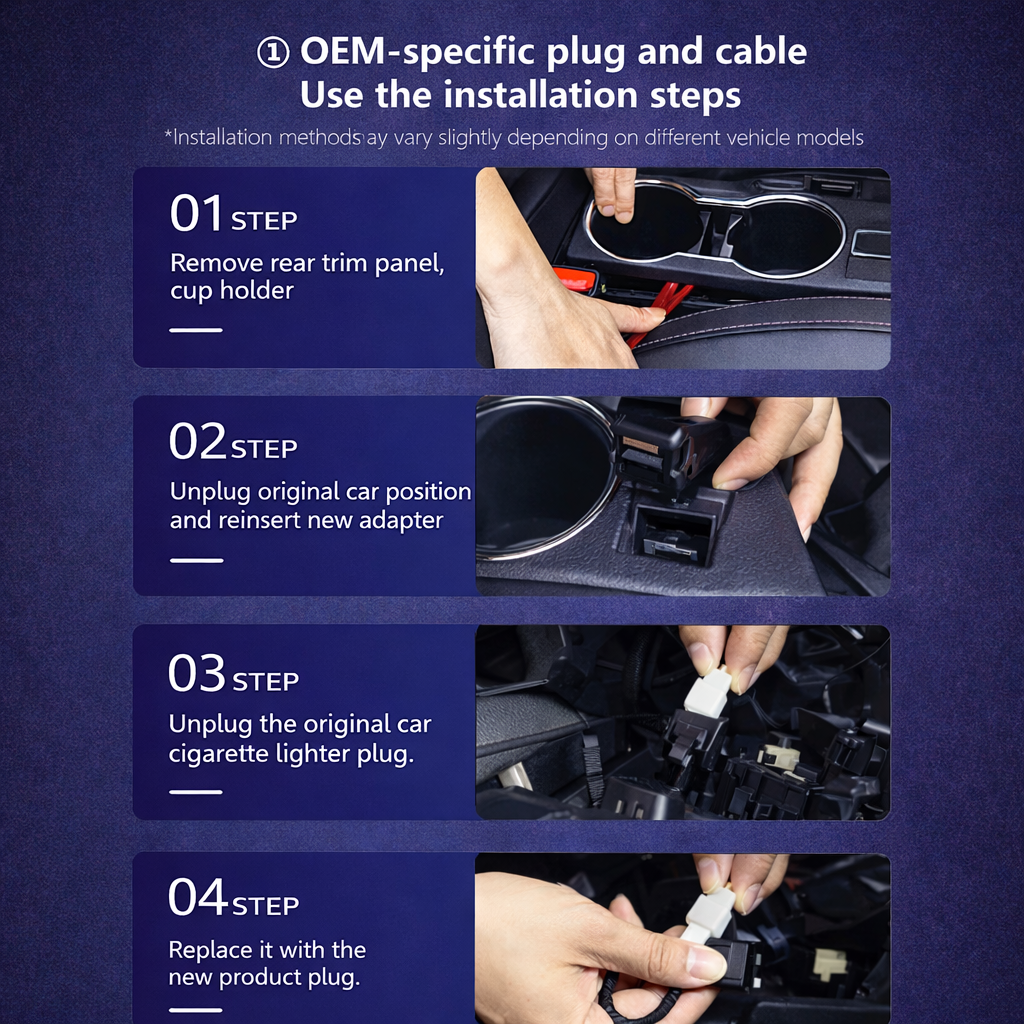 ① OEM-specific plug and cable
Use the installation steps

*Installation methods ay vary slightly depending on different vehicle models

01 STEP
Remove rear trim panel, cup holder

02 STEP
Unplug original car position and reinsert new adapter

03 STEP
Unplug the original car cigarette lighter plug.

04 STEP
Replace it with the new product plug.