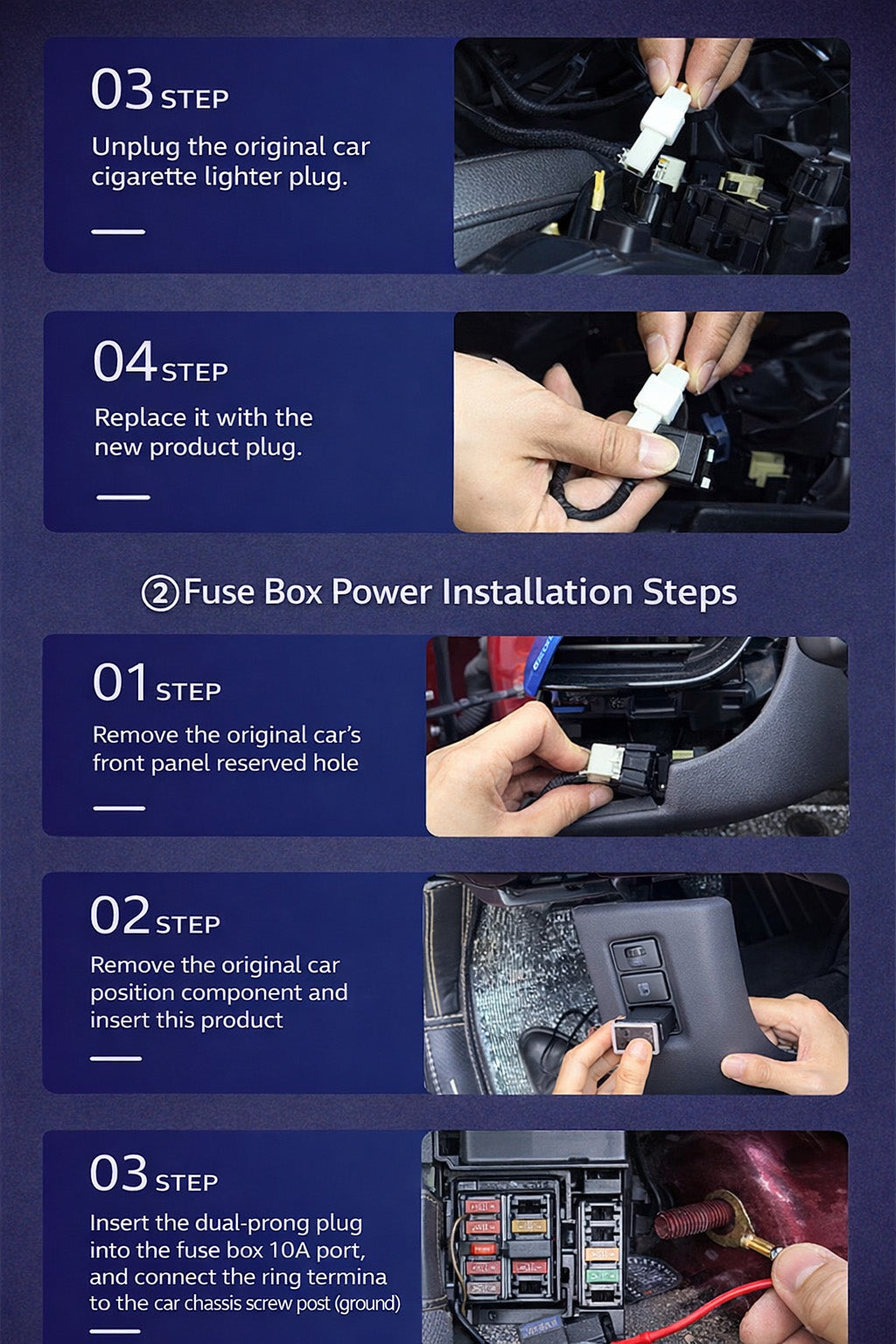 03 STEP

Unplug the original car cigarette lighter plug.

04 STEP

Replace it with the new product plug.

②Fuse Box Power Installation Steps

01 STEP

Remove the original car's front panel reserved hole

02 STEP

Remove the original car position component and insert this product

03 STEP

Insert the dual-prong plug into the fuse box 10A port, and connect the ring termina to the car chassis screw post (ground)